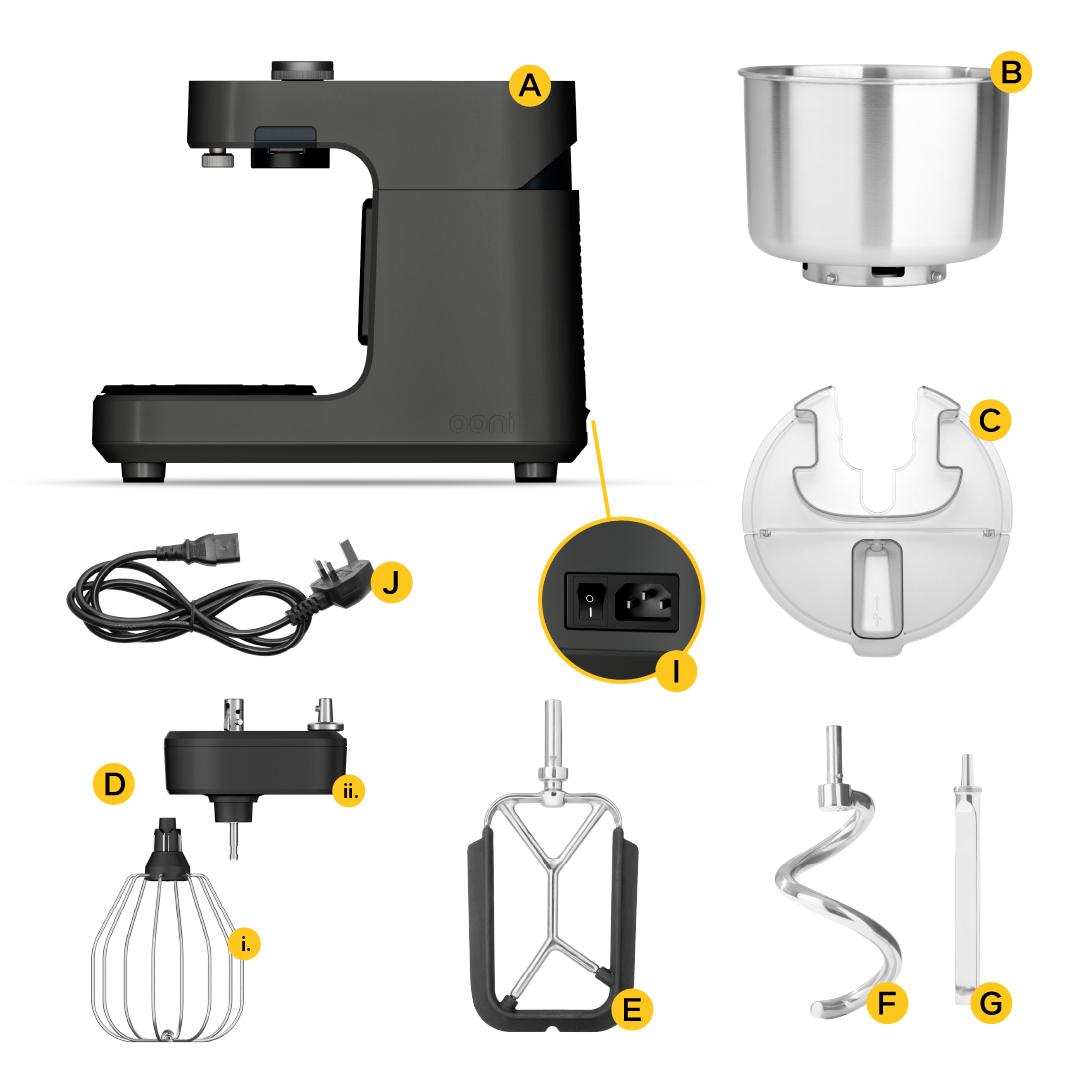 A
B
ooni
C
J
I
D
ii.
i.
E
F
G